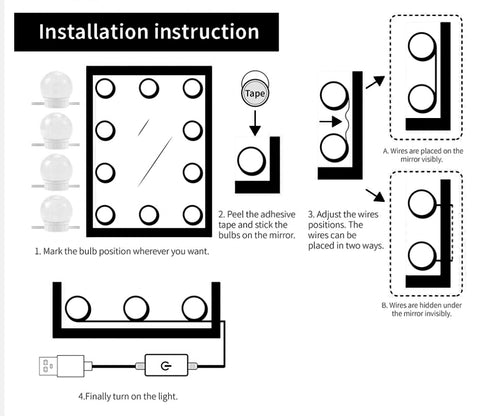 Installation instruction

1. Mark the bulb position wherever you want.

Tape

2. Peel the adhesive tape and stick the bulbs on the mirror.

3. Adjust the wires positions. The wires can be placed in two ways.

A. Wires are placed on the mirror visibly.

B. Wires are hidden under the mirror invisibly.

4.Finally turn on the light.